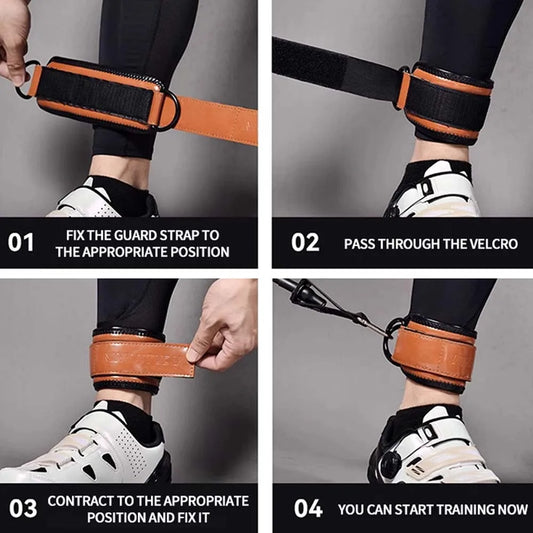 01 FIX THE GUARD STRAP TO THE APPROPRIATE POSITION

02 PASS THROUGH THE VELCRO

03 CONTRACT TO THE APPROPRIATE POSITION AND FIX IT

04 YOU CAN START TRAINING NOW